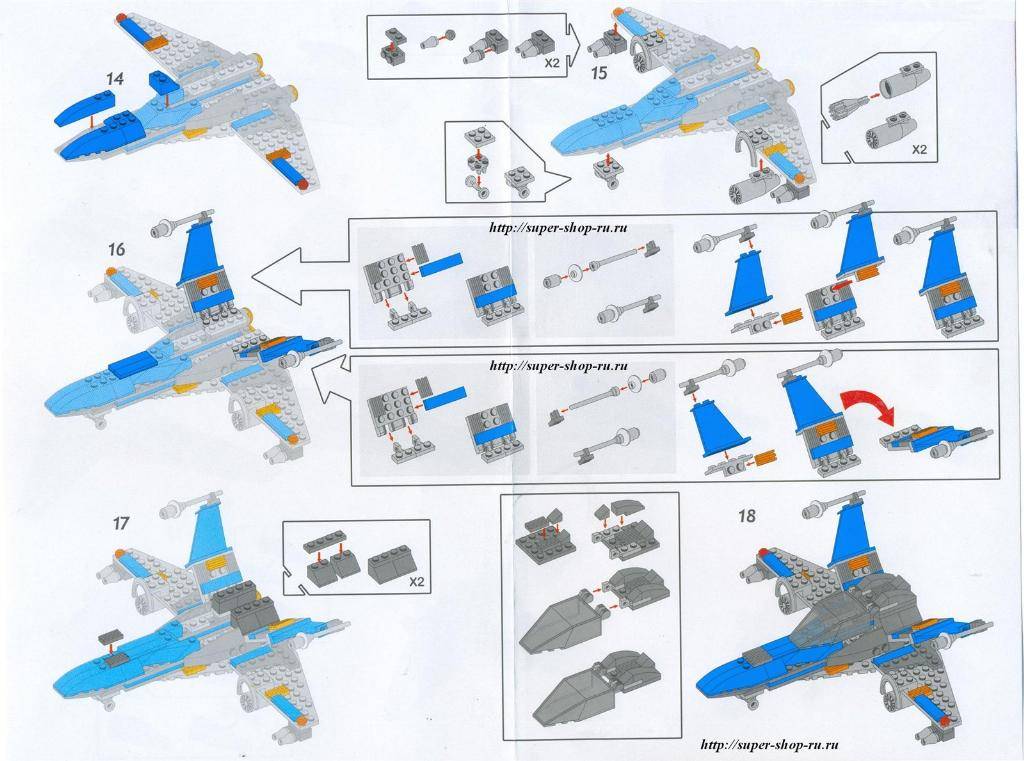 14

X2

15

X2

http://super-shop-ru.ru

16

http://super-shop-ru.ru

17

X2

18

http://super-shop-ru.ru