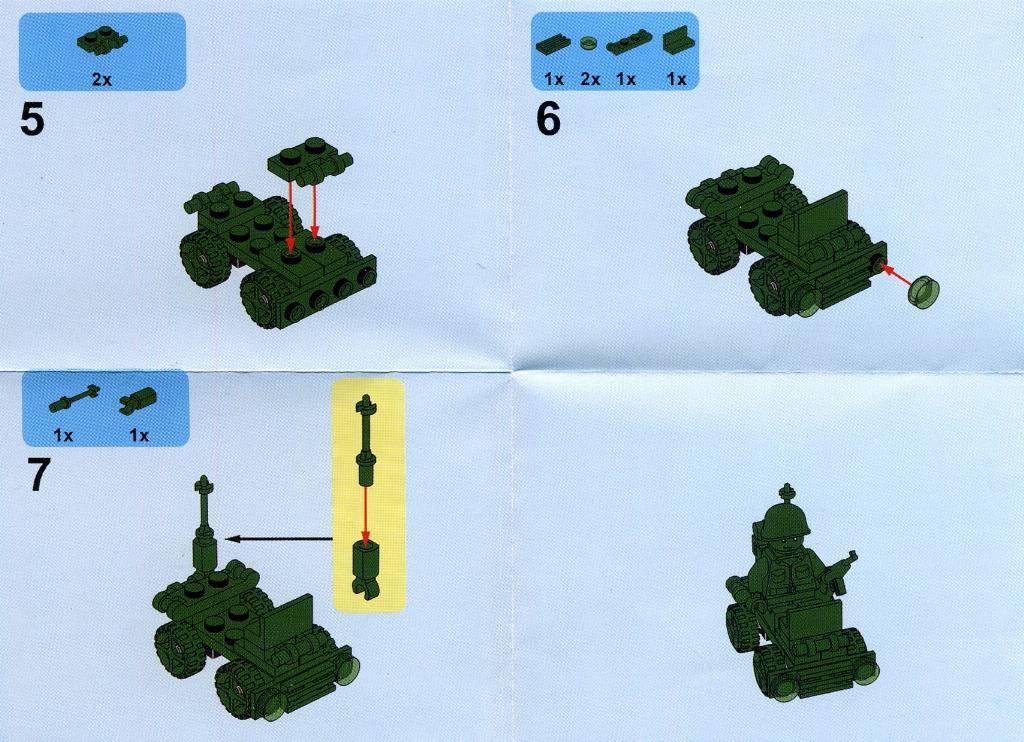 2x

5

1x 2x 1x 1x

6

1x 1x

7