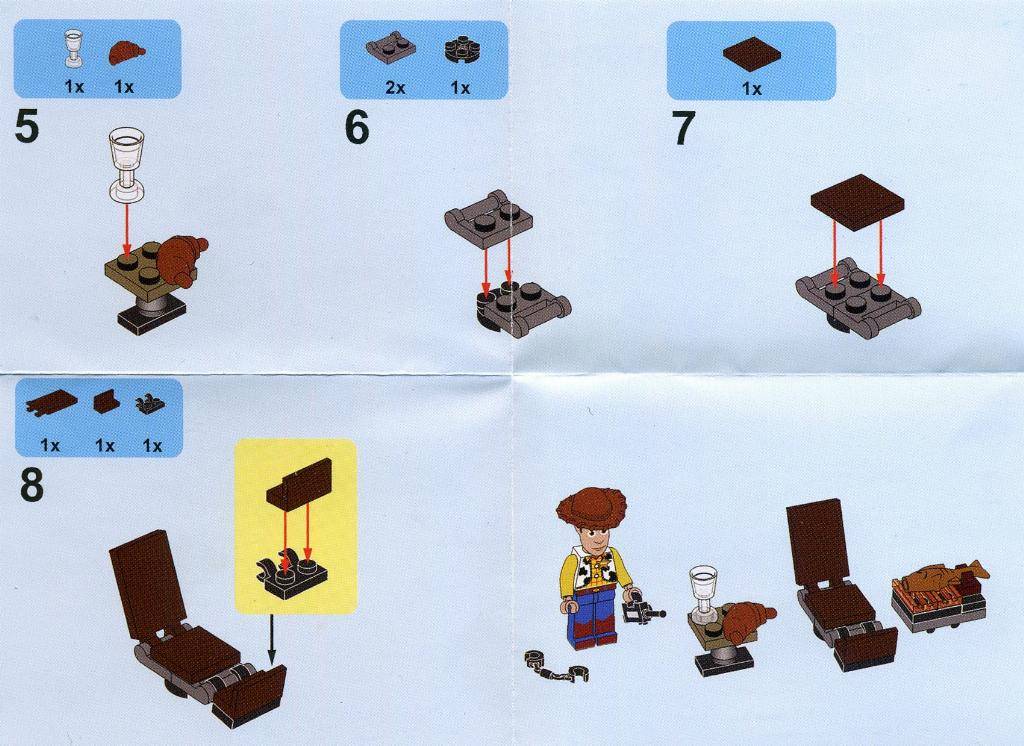 1x 1x

5

2x 1x

6

1x

7

1x 1x 1x

8