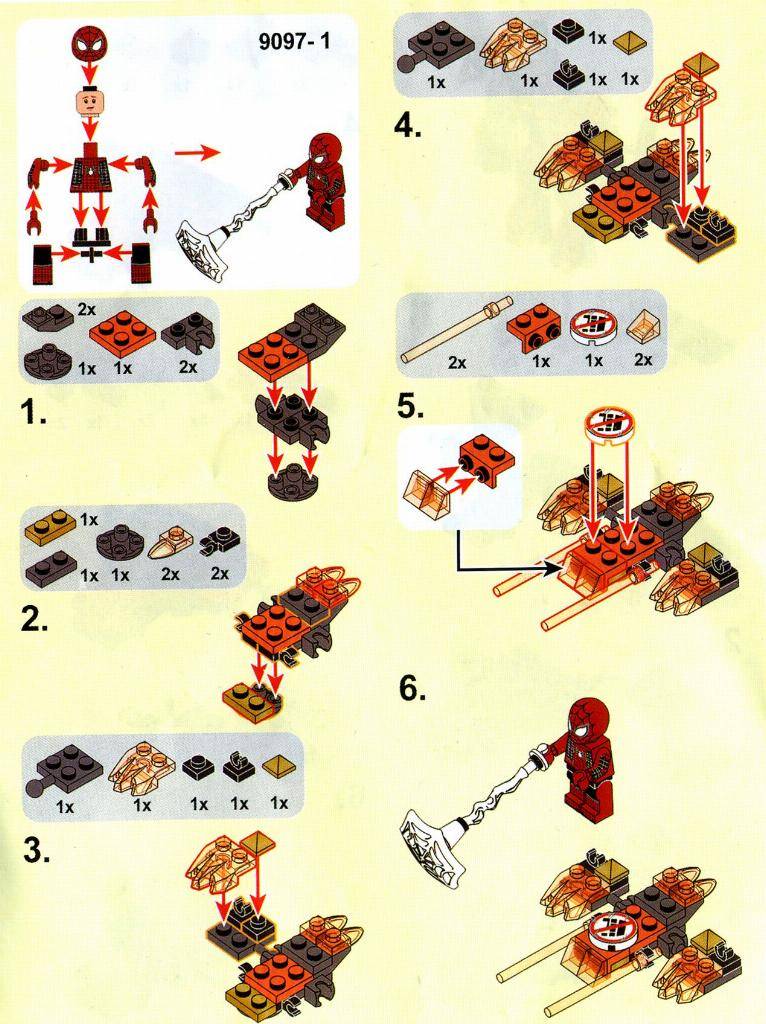 9097- 1

2x
1x 1x 2x

1.

1x
1x 1x 2x 2x

2.

1x 1x 1x 1x 1x

3.

1x
1x 1x 1x 1x

4.

2x 1x 1x 2x

5.

6.